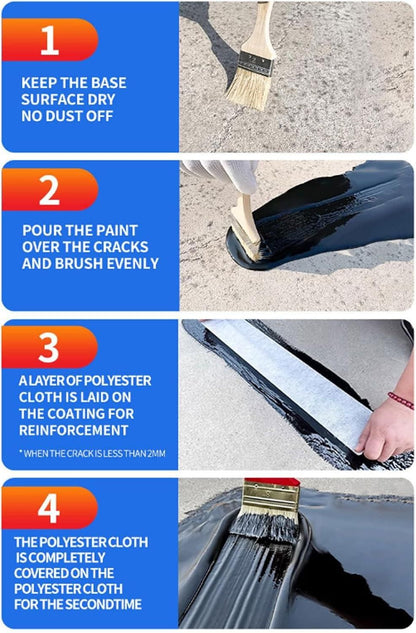 1

KEEP THE BASE SURFACE DRY NO DUST OFF

2

POUR THE PAINT OVER THE CRACKS AND BRUSH EVENLY

3

A LAYER OF POLYESTER CLOTH IS LAID ON THE COATING FOR REINFORCEMENT

* WHEN THE CRACK IS LESS THAN 2MM

4

THE POLYESTER CLOTH IS COMPLETELY COVERED ON THE POLYESTER CLOTH FOR THE SECONDTIME